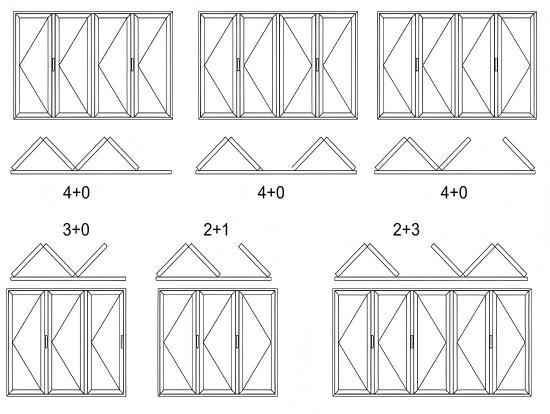 4+0

4+0

4+0

3+0

2+1

2+3