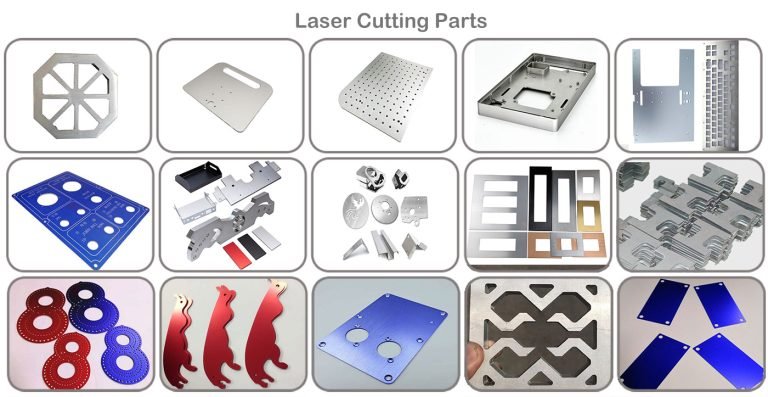 Laser Cutting Parts