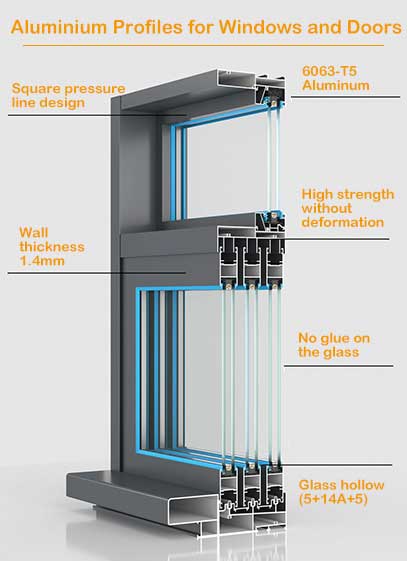 Aluminium Profiles for Windows and Doors

Square pressure line design

6063-T5 Aluminum

High strength without deformation

Wall thickness 1.4mm

No glue on the glass

Glass hollow (5+14A+5)