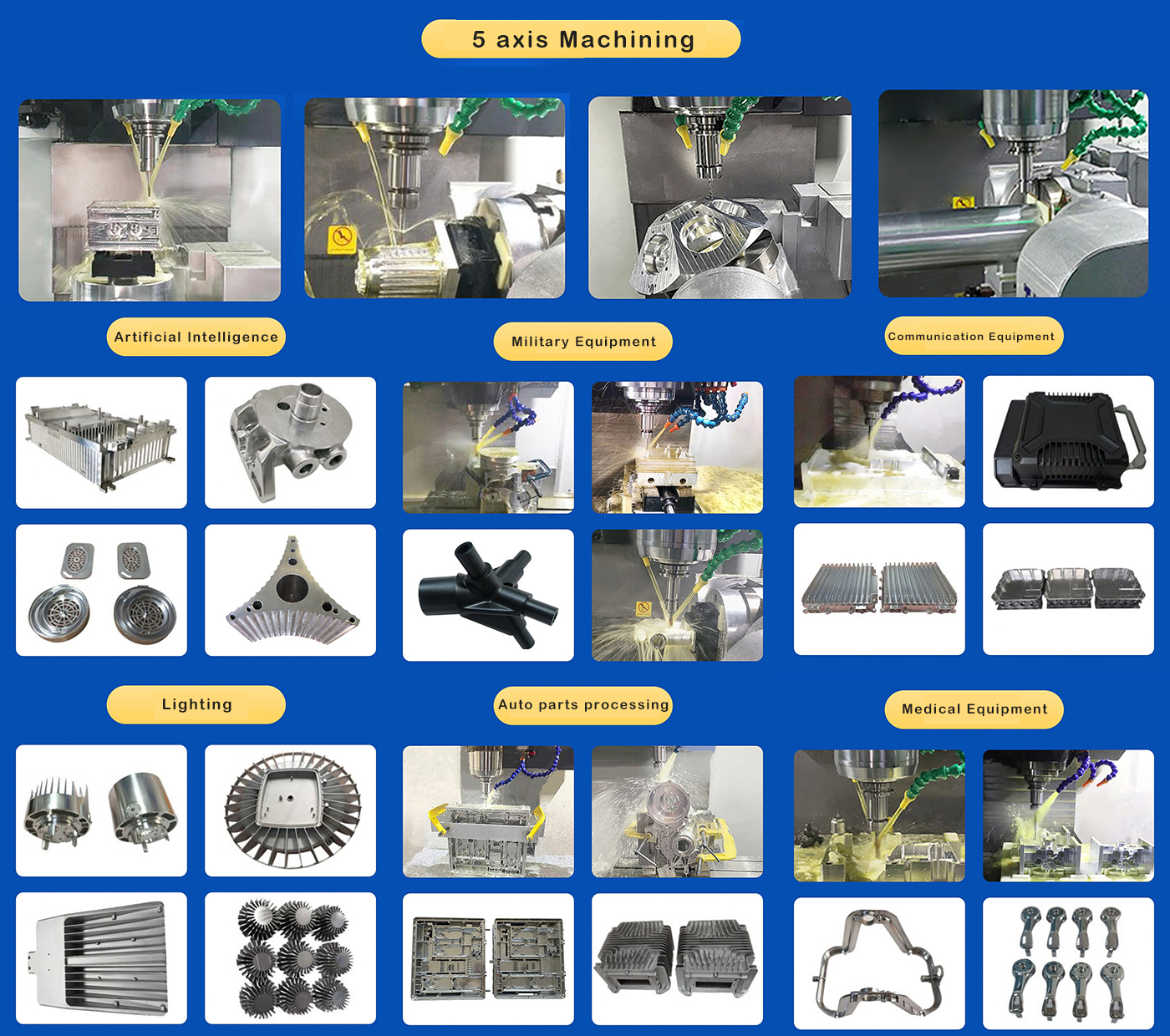 5 axis Machining

Artificial Intelligence

Military Equipment

Communication Equipment

Lighting

Auto parts processing

Medical Equipment