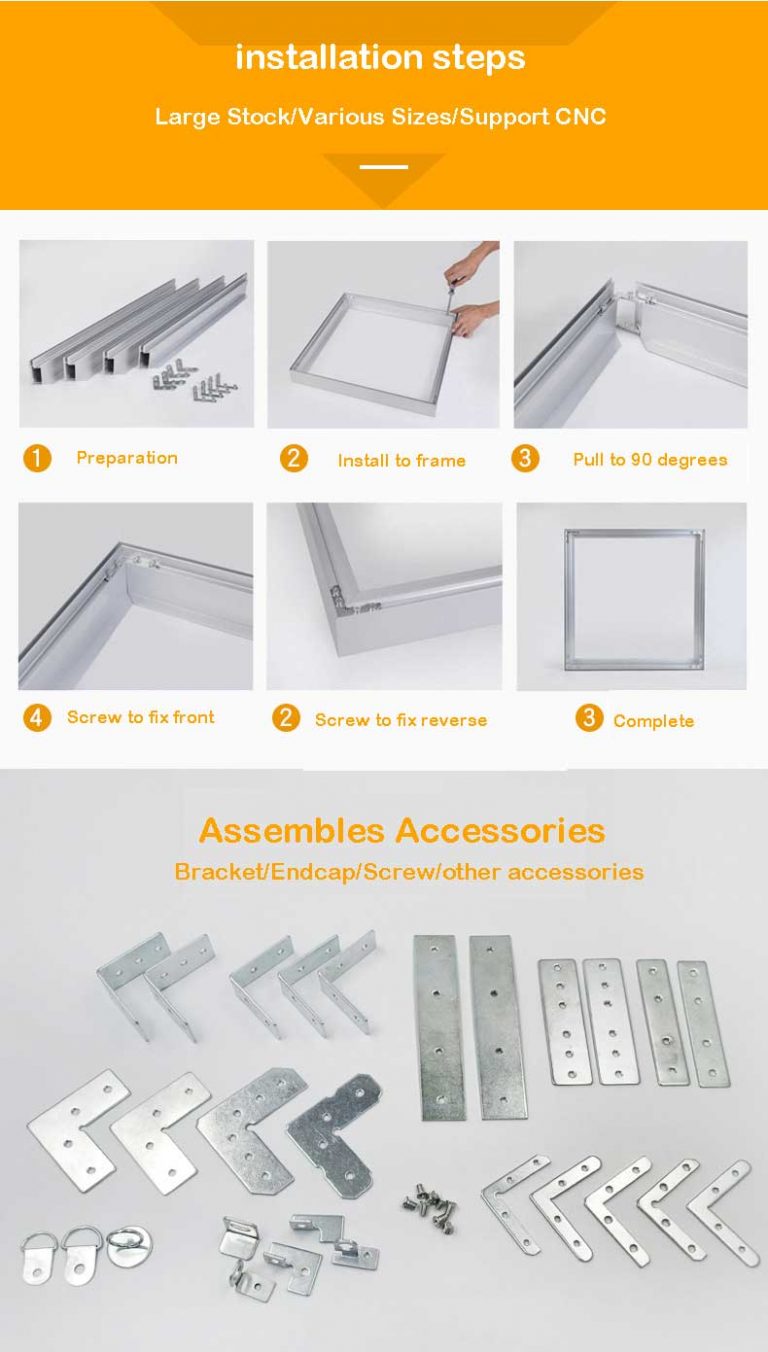 installation steps

Large Stock/Various Sizes/Support CNC

1 Preparation

2 Install to frame

3 Pull to 90 degrees

4 Screw to fix front

2 Screw to fix reverse

3 Complete

Assembles Accessories

Bracket/Endcap/Screw/other accessories