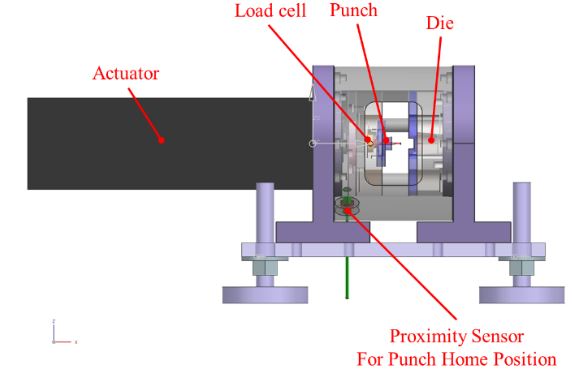 Load cell
Punch
Die
Actuator
Proximity Sensor
For Punch Home Position