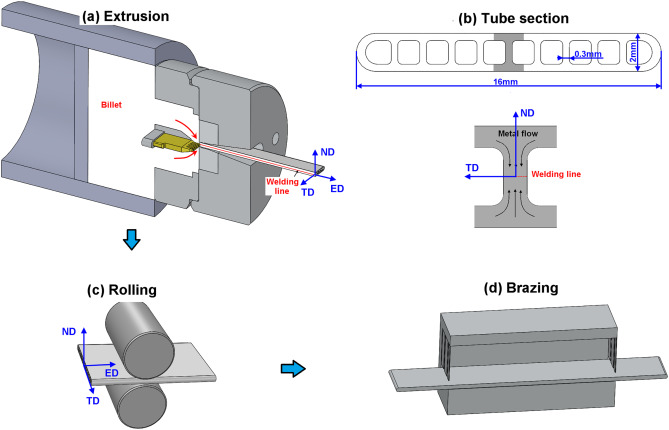 (a) Extrusion

Billet

ND

Welding line

TD

ED

(b) Tube section

0.3mm

2mm

16mm

ND

Metal flow

TD

Welding line

(c) Rolling

ND

ED

TD

(d) Brazing