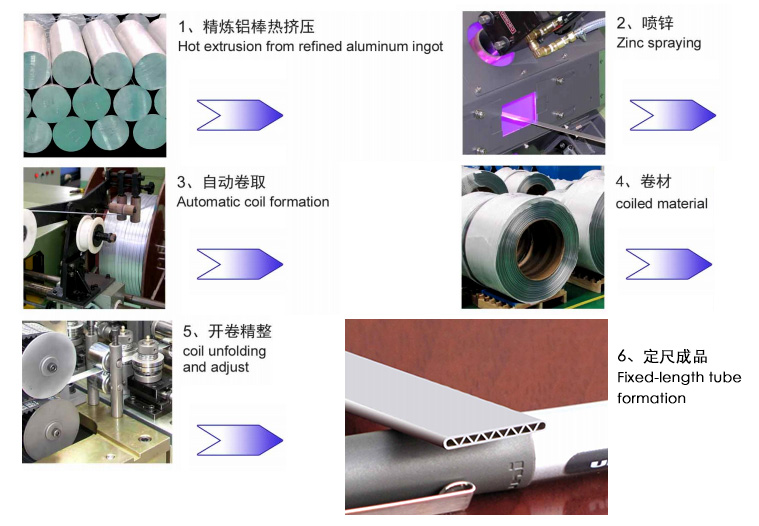 1、精炼铝棒热挤压
Hot extrusion from refined aluminum ingot

2、喷锌
Zinc spraying

3、自动卷取
Automatic coil formation

4、卷材
coiled material

5、开卷精整
coil unfolding and adjust

6、定尺成品
Fixed-length tube formation