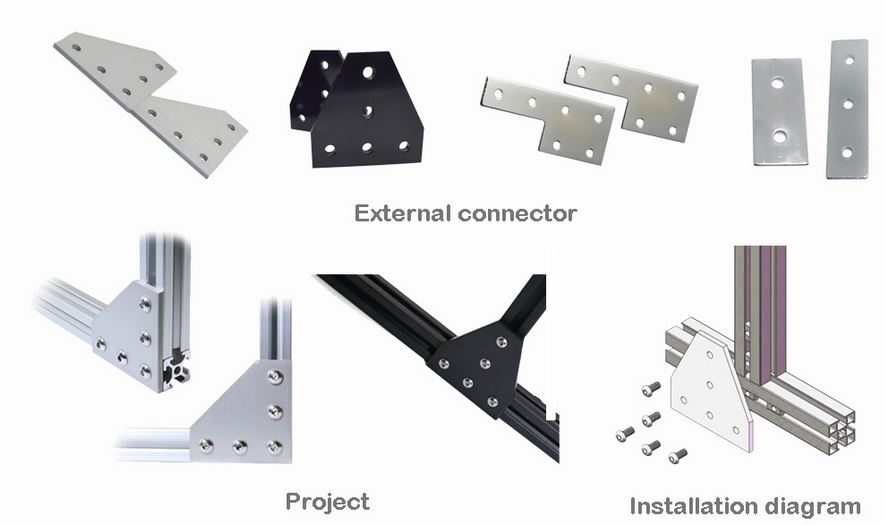 External connector

Project

Installation diagram