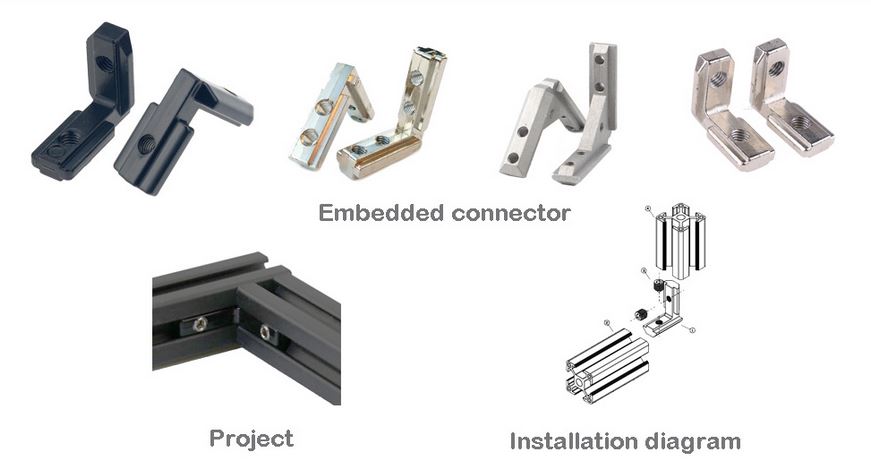 Embedded connector

Project

Installation diagram