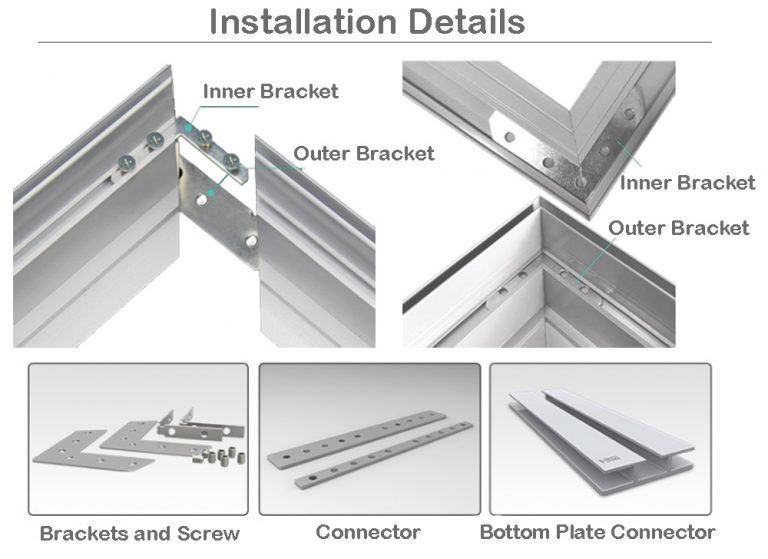 Installation Details

Inner Bracket

Outer Bracket

Inner Bracket

Outer Bracket

Brackets and Screw

Connector

Bottom Plate Connector