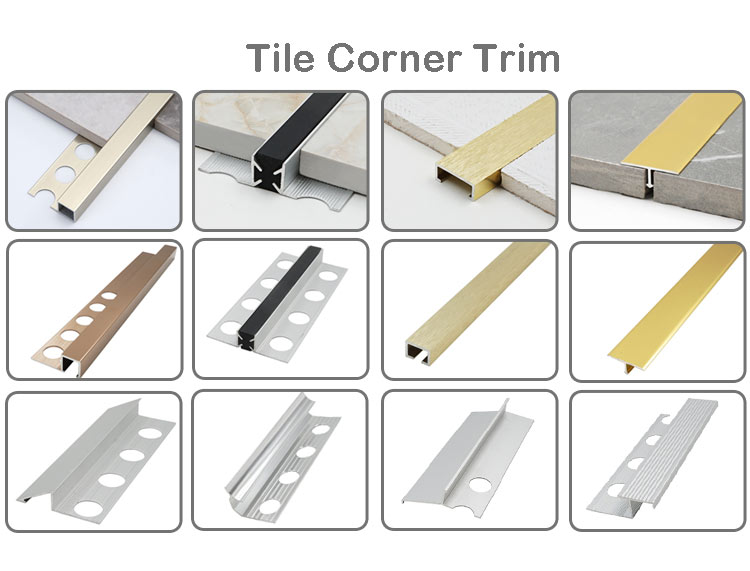 Tile Corner Trim