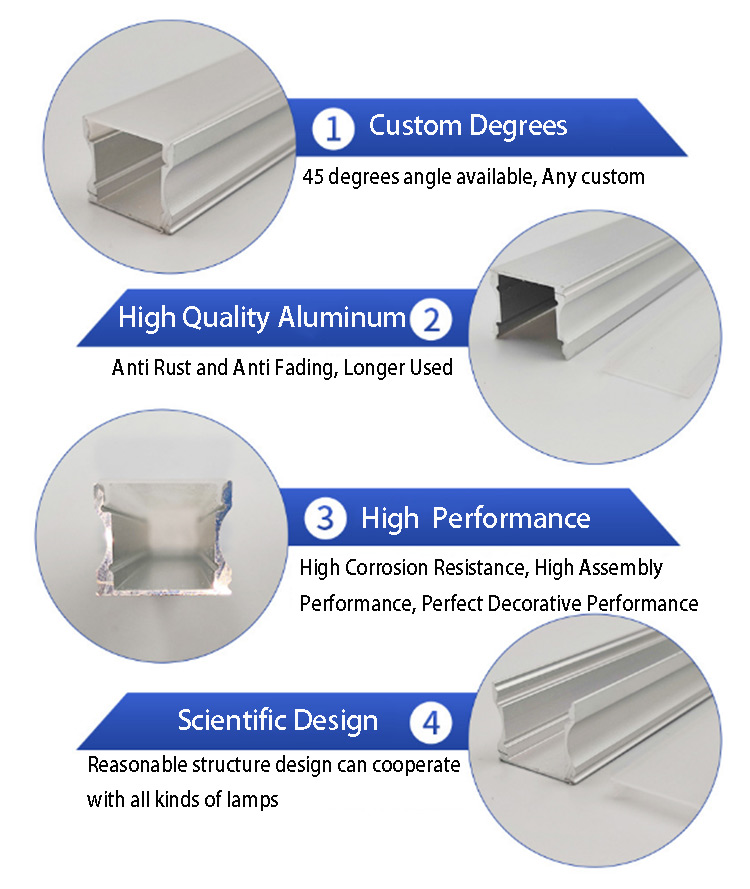 1 Custom Degrees

45 degrees angle available, Any custom

High Quality Aluminum 2

Anti Rust and Anti Fading, Longer Used

3 High Performance

High Corrosion Resistance, High Assembly Performance, Perfect Decorative Performance

Scientific Design 4

Reasonable structure design can cooperate with all kinds of lamps