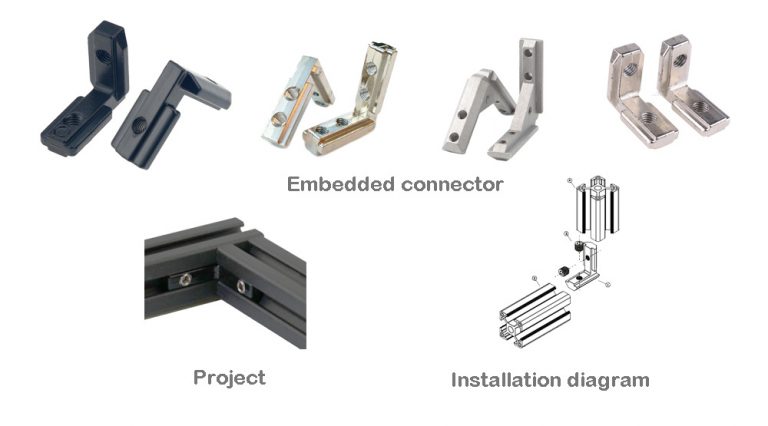 Embedded connector

Project

Installation diagram